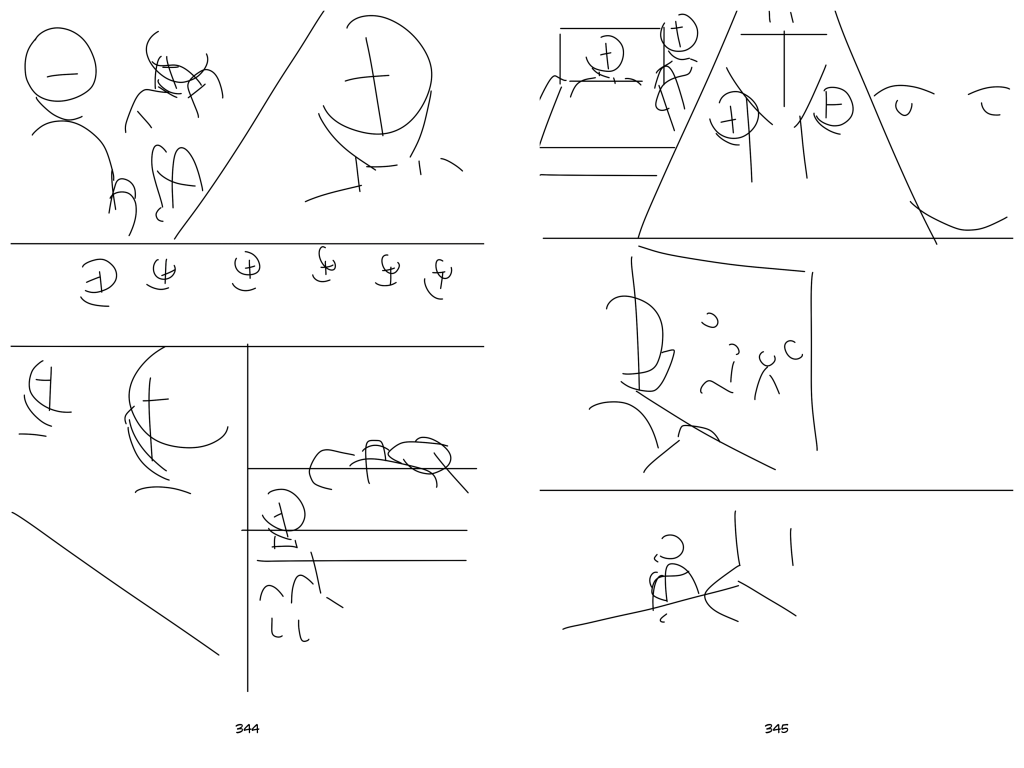 344

345