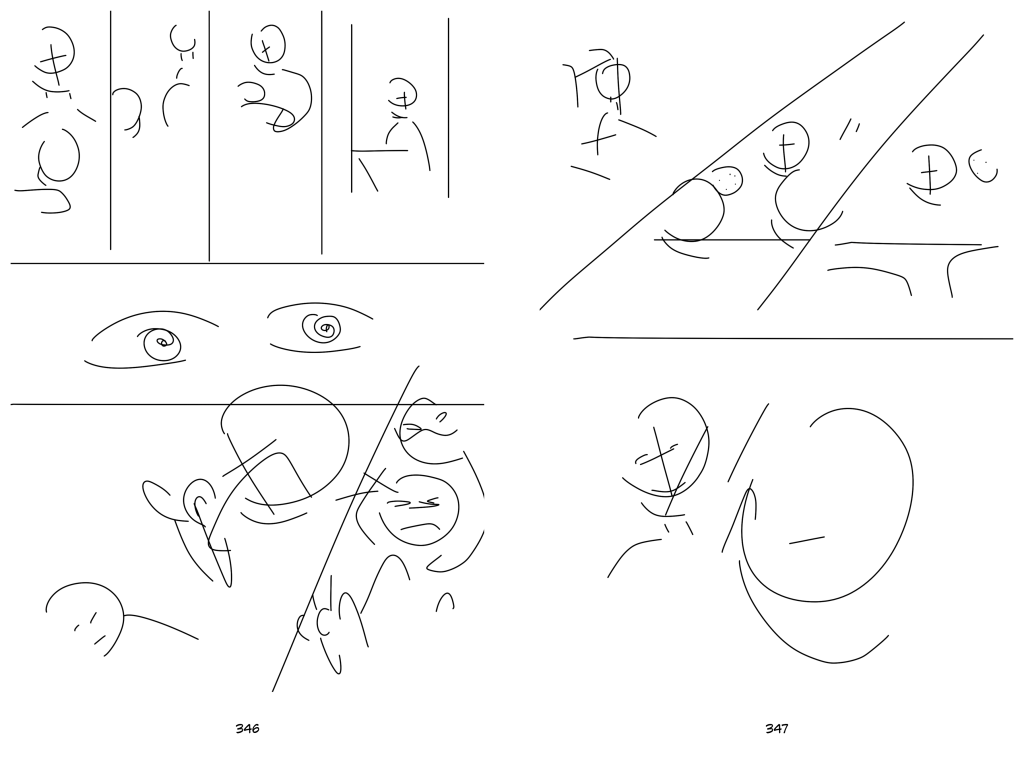 346

347