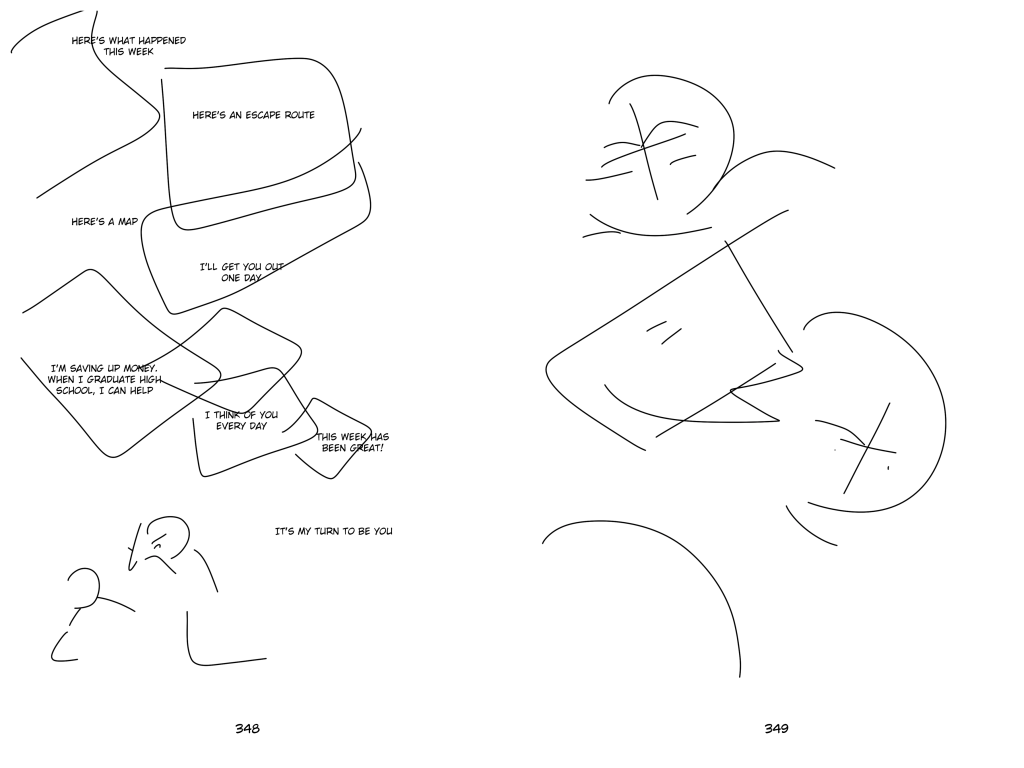 HERE'S WHAT HAPPENED THIS WEEK

HERE'S AN ESCAPE ROUTE

HERE'S A MAP

I'LL GET YOU OUT ONE DAY

I'M SAVING UP MONEY. WHEN I GRADUATE HIGH SCHOOL, I CAN HELP

I THINK OF YOU EVERY DAY

THIS WEEK HAS BEEN GREAT!

IT'S MY TURN TO BE YOU

348

349